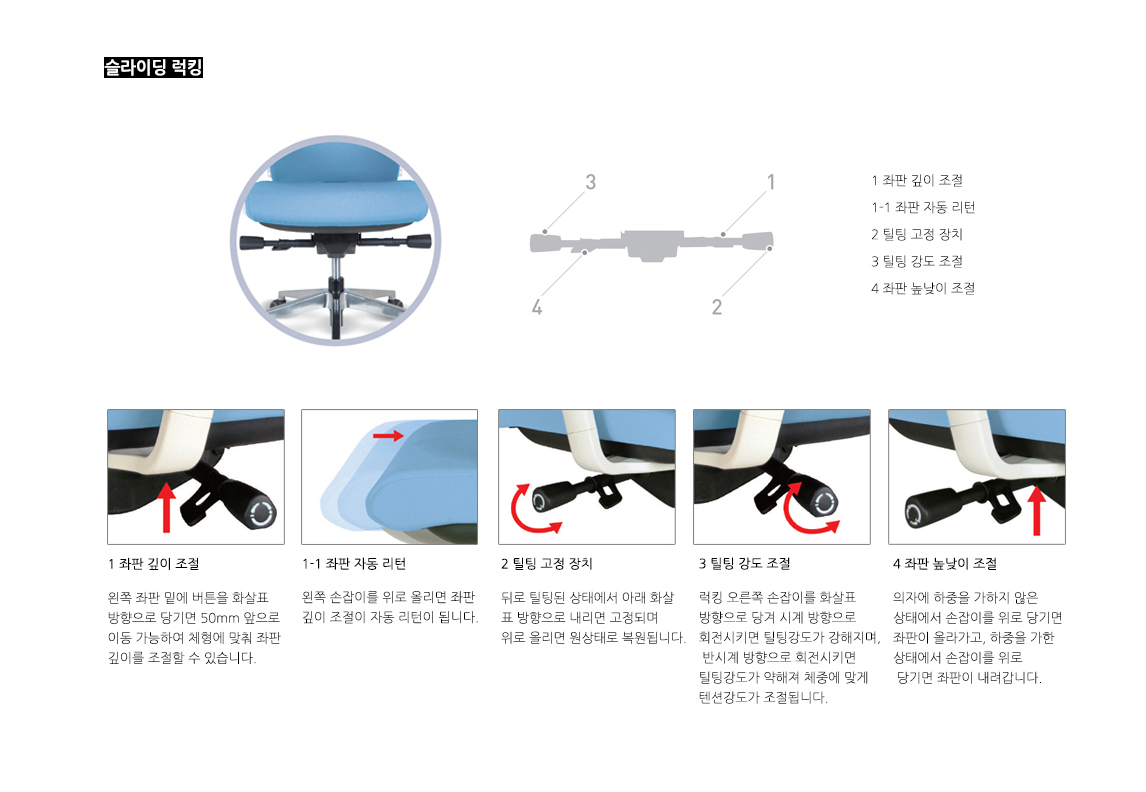 슬라이딩 럭킹

3
1
4
2

1 좌판 깊이 조절
1-1 좌판 자동 리턴
2 틸팅 고정 장치
3 틸팅 강도 조절
4 좌판 높낮이 조절

1 좌판 깊이 조절

왼쪽 좌판 밑에 버튼을 화살표 방향으로 당기면 50mm 앞으로 이동 가능하여 체형에 맞춰 좌판 깊이를 조절할 수 있습니다.

1-1 좌판 자동 리턴

왼쪽 손잡이를 위로 올리면 좌판 깊이 조절이 자동 리턴이 됩니다.

2 틸팅 고정 장치

뒤로 틸팅된 상태에서 아래 화살표 방향으로 내리면 고정되며 위로 올리면 원상태로 복원됩니다.

3 틸팅 강도 조절

럭킹 오른쪽 손잡이를 화살표 방향으로 당겨 시계 방향으로 회전시키면 틸팅강도가 강해지며, 반시계 방향으로 회전시키면 틸팅강도가 약해져 체중에 맞게 텐션강도가 조절됩니다.

4 좌판 높낮이 조절

의자에 하중을 가하지 않은 상태에서 손잡이를 위로 당기면 좌판이 올라가고, 하중을 가한 상태에서 손잡이를 위로 당기면 좌판이 내려갑니다.